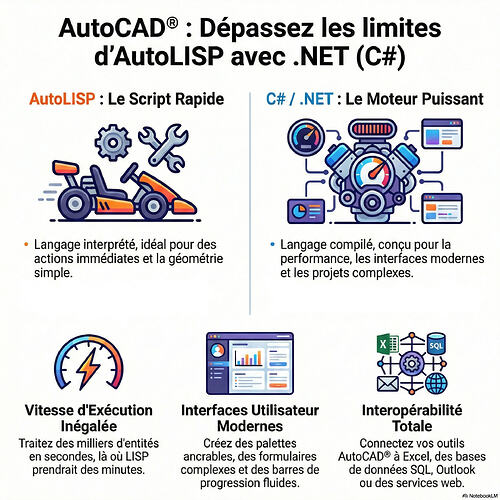 AutoCAD® : Dépassez les limites d'AutoLISP avec .NET (C#)

AutoLISP : Le Script Rapide

• Langage interprété, idéal pour des actions immédiates et la géométrie simple.

C# / .NET : Le Moteur Puissant

• Langage compilé, conçu pour la performance, les interfaces modernes et les projets complexes.

X

SQL

Vitesse d'Exécution Inégalée
Traitez des milliers d'entités en secondes, là où LISP prendrait des minutes.

Interfaces Utilisateur Modernes
Créez des palettes ancrables, des formulaires complexes et des barres de progression fluides.

Interopérabilité Totale
Connectez vos outils AutoCAD® à Excel, des bases de données SQL, Outlook ou des services web.

NotebookLM