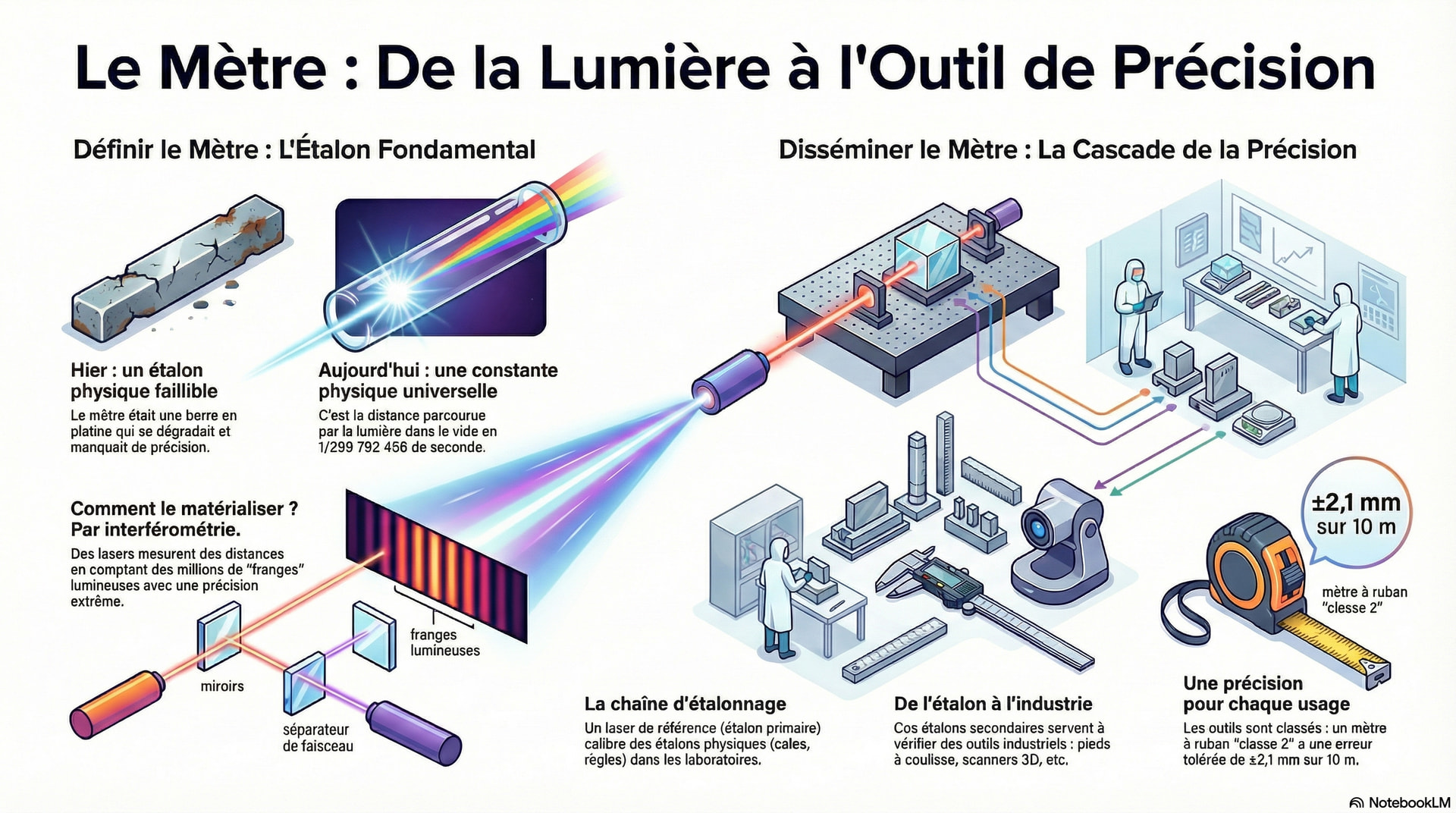 Le Mètre : De la Lumière à l'Outil de Précision

Définir le Mètre : L'Étalon Fondamental

Hier : un étalon physique faillible

Le mètre était une berre en platine qui se dégradait et manquait de précision.

Aujourd'hui : une constante physique universelle

C'est la distance parcourue par la lumière dans le vide en 1/299 792 456 de seconde.

Comment le matérialiser ? Par interférométrie.

Des lasers mesurent des distances en comptant des millions de "franges" lumineuses avec une précision extrême.

franges lumineuses

miroirs

séparateur de faisceau

Disséminer le Mètre : La Cascade de la Précision

±2,1 mm sur 10 m

mètre à ruban "clesse 2"

La chaîne d'étalonnage

Un laser de référence (étalon primaire) calibre des étalons physiques (cales, règles) dans les laboratoires.

De l'étalon à l'industrie

Cos étalons secondaires servent à vérifier des outils industriels : pieds à coulisse, scanners 3D, etc.

Une précision pour chaque usage

Les outils sont classés : un mètre à ruban "classe 2" a une erreur tolérée de ±2,1 mm sur 10 m.

NotebookLM